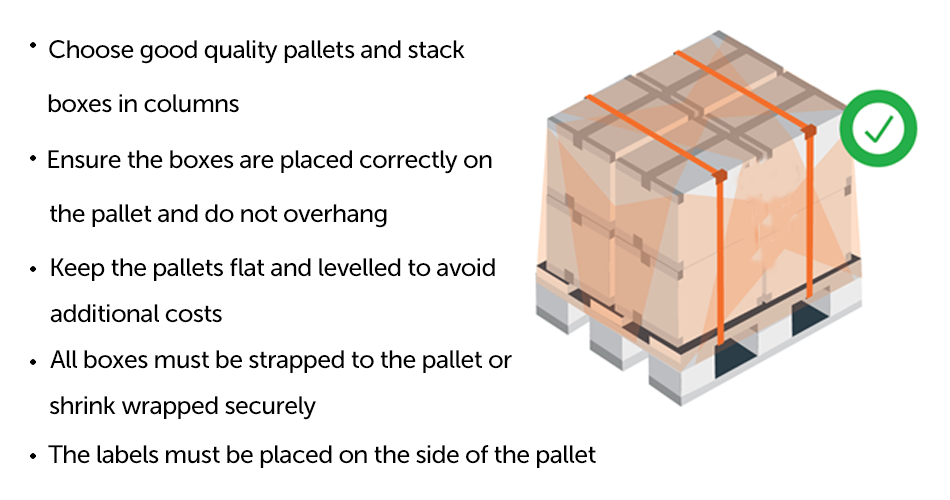 • Choose good quality pallets and stack boxes in columns

• Ensure the boxes are placed correctly on the pallet and do not overhang

• Keep the pallets flat and levelled to avoid additional costs

• All boxes must be strapped to the pallet or shrink wrapped securely

• The labels must be placed on the side of the pallet